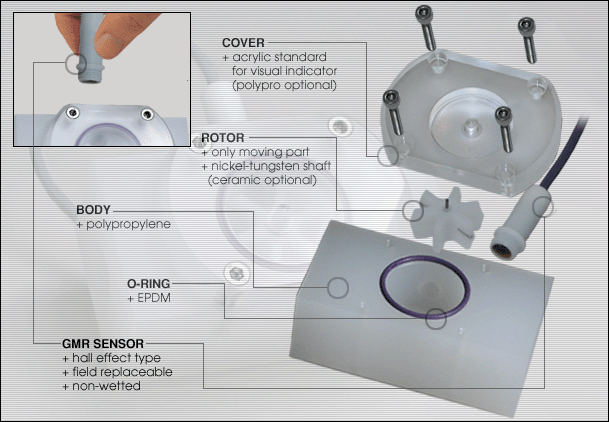 COVER
+ acrylic standard for visual indicator (polypro optional)

ROTOR
+ only moving part
+ nickel-tungsten shaft (ceramic optional)

BODY
+ polypropylene

O-RING
+ EPDM

GMR SENSOR
+ hall effect type
+ field replaceable
+ non-wetted