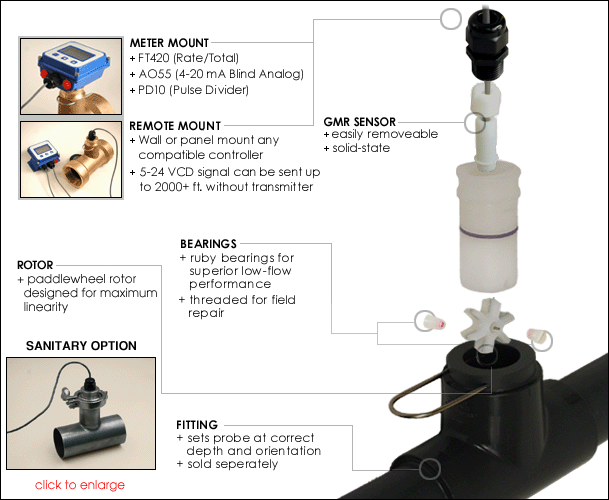 METER MOUNT
+ FT420 (Rate/Total)
+ AO55 (4-20 mA Blind Analog)
+ PD10 (Pulse Divider)

REMOTE MOUNT
+ Wall or panel mount any compatible controller
+ 5-24 VCD signal can be sent up to 2000+ ft. without transmitter

GMR SENSOR
+ easily removeable
+ solid-state

BEARINGS
+ ruby bearings for superior low-flow performance
+ threaded for field repair

ROTOR
+ paddlewheel rotor designed for maximum linearity

SANITARY OPTION

click to enlarge

FITTING
+ sets probe at correct depth and orientation
+ sold seperately